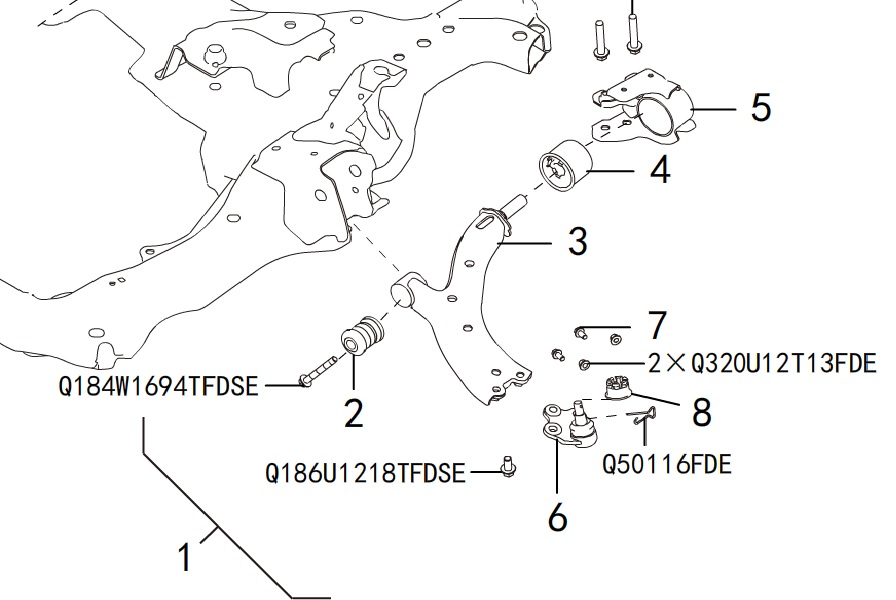 5
4
3
7
2×Q320U12T13FDE
Q184W1694TFDSE
2
8
Q50116FDE
Q186U1218TFDSE
6
1